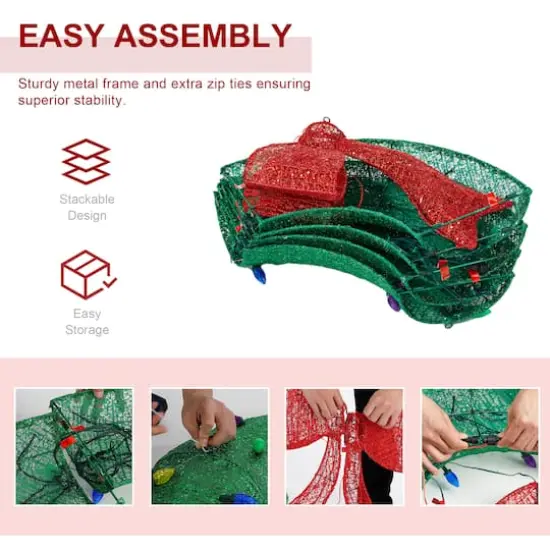 EASY ASSEMBLY

Sturdy metal frame and extra zip ties ensuring superior stability.

Stackable Design

Easy Storage