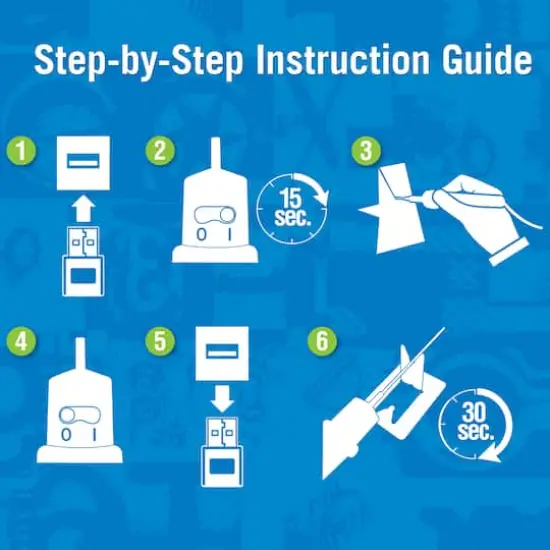 Step-by-Step Instruction Guide

1

2

0 I

15 sec.

3

4

0 I

5

6

30 sec.