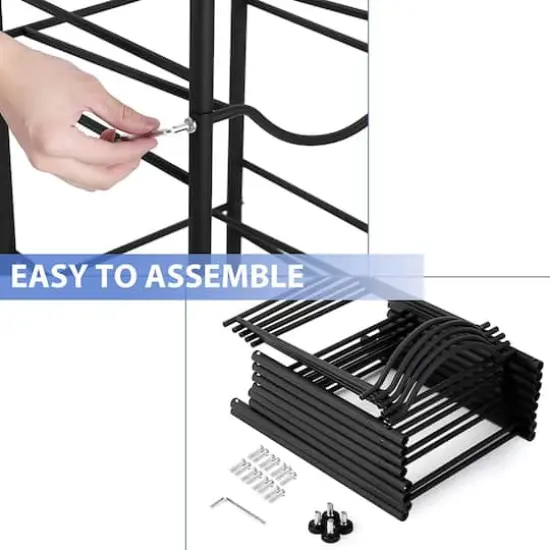 EASY TO ASSEMBLE