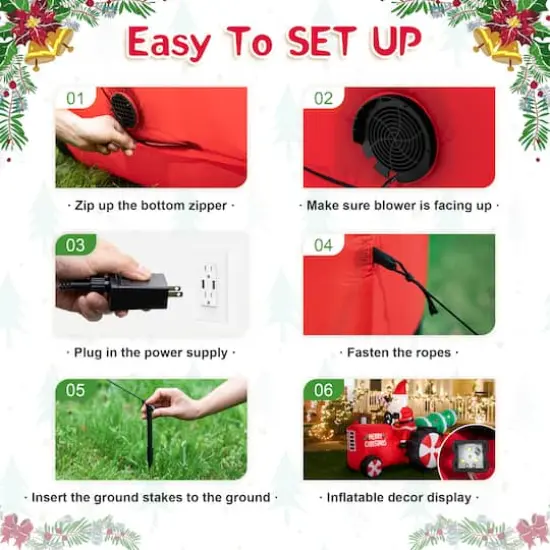 Easy To SET UP

01

· Zip up the bottom zipper ·

02

· Make sure blower is facing up ·

03

· Plug in the power supply ·

04

· Fasten the ropes ·

05

· Insert the ground stakes to the ground ·

06

MERRY CHRISTMAS

· Inflatable decor display ·