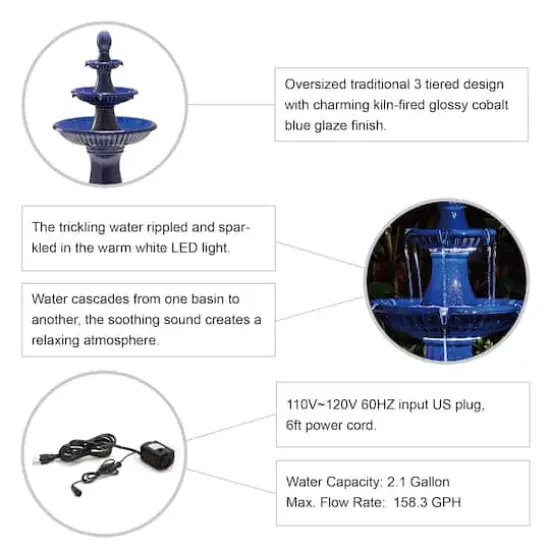 Oversized traditional 3 tiered design with charming kiln-fired glossy cobalt blue glaze finish.

The trickling water rippled and sparkled in the warm white LED light.

Water cascades from one basin to another, the soothing sound creates a relaxing atmosphere.

110V~120V 60HZ input US plug, 6ft power cord.

Water Capacity: 2.1 Gallon
Max. Flow Rate: 158.3 GPH