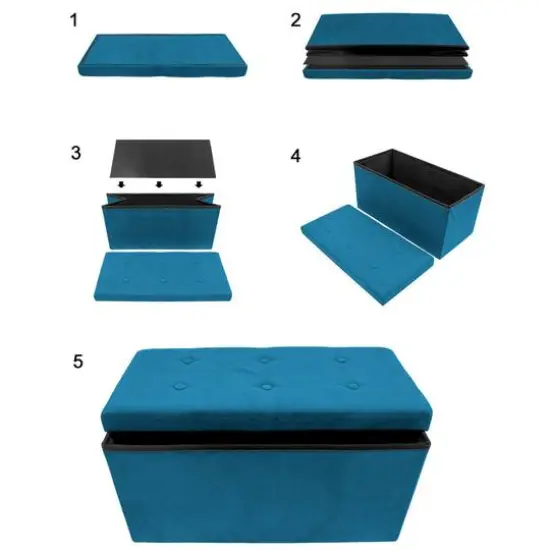 1

2

3

4

5