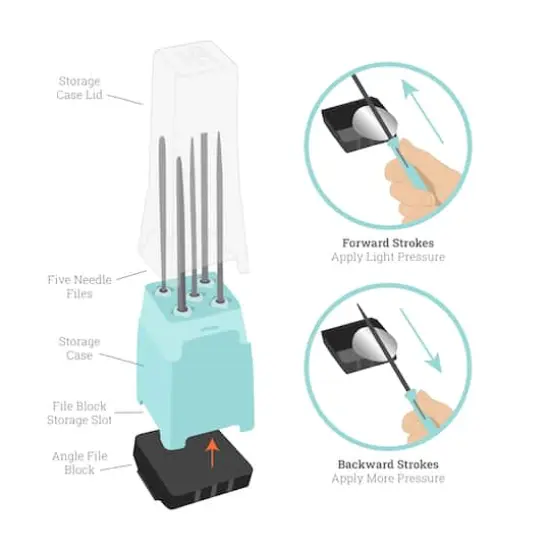 Storage Case Lid

Five Needle Files

Storage Case

File Block Storage Slot

Angle File Block

Forward Strokes
Apply Light Pressure

Backward Strokes
Apply More Pressure