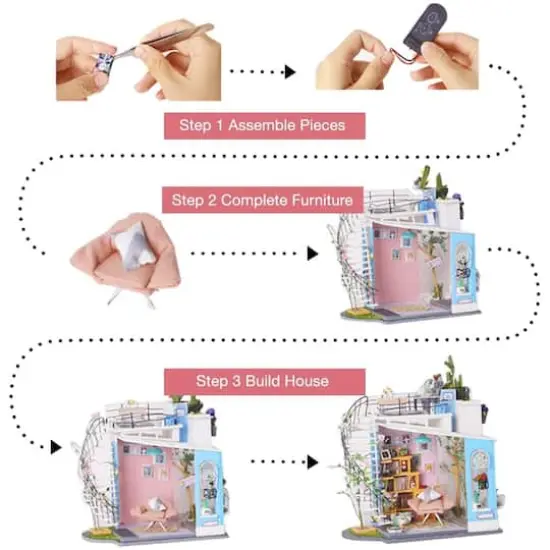 Step 1 Assemble Pieces

Step 2 Complete Furniture

Step 3 Build House