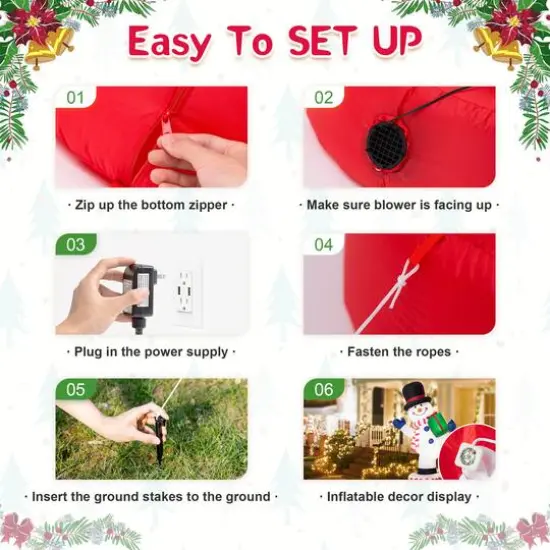 Easy To SET UP

01

· Zip up the bottom zipper ·

02

· Make sure blower is facing up ·

03

· Plug in the power supply ·

04

· Fasten the ropes ·

05

· Insert the ground stakes to the ground ·

06

· Inflatable decor display ·