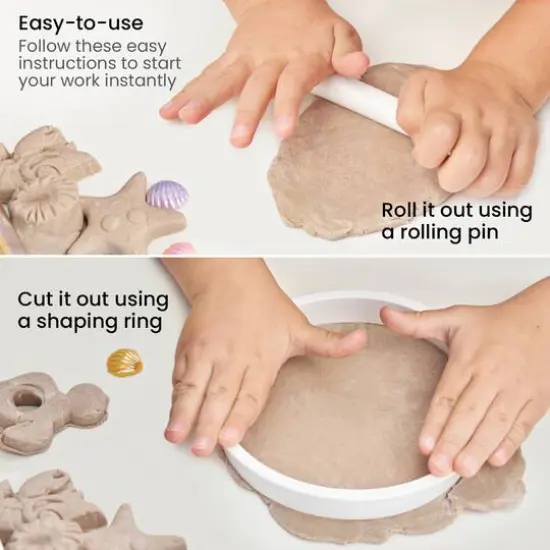 Easy-to-use
Follow these easy instructions to start your work instantly

Roll it out using a rolling pin

Cut it out using a shaping ring