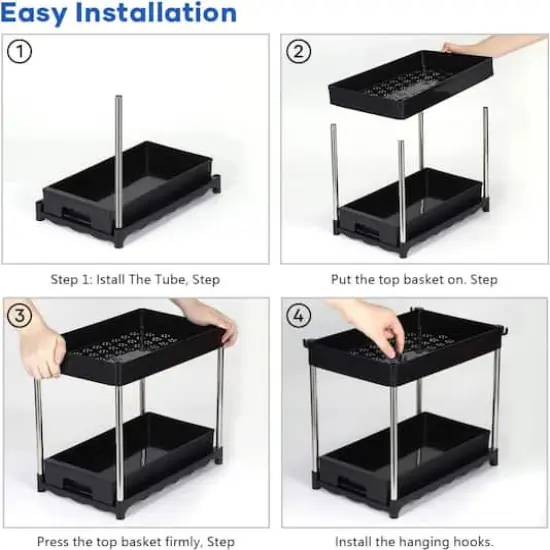 Easy Installation

1

Step 1: Istall The Tube, Step

2

Put the top basket on. Step

3

Press the top basket firmly, Step

4

Install the hanging hooks.