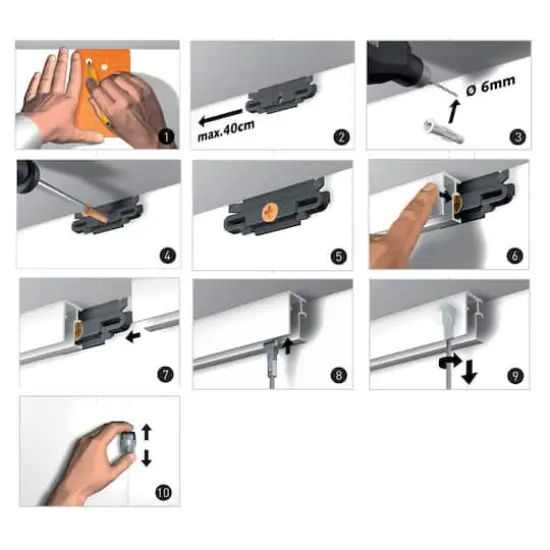 1

max.40cm

2

Ø 6mm

3

4

5

6

7

8

9

10