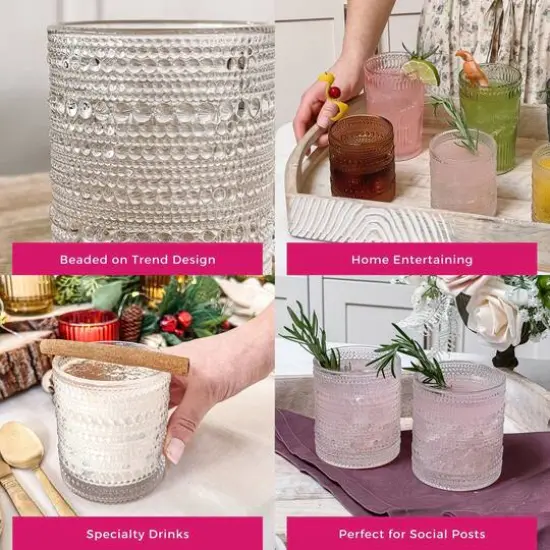 Beaded on Trend Design

Home Entertaining

Specialty Drinks

Perfect for Social Posts