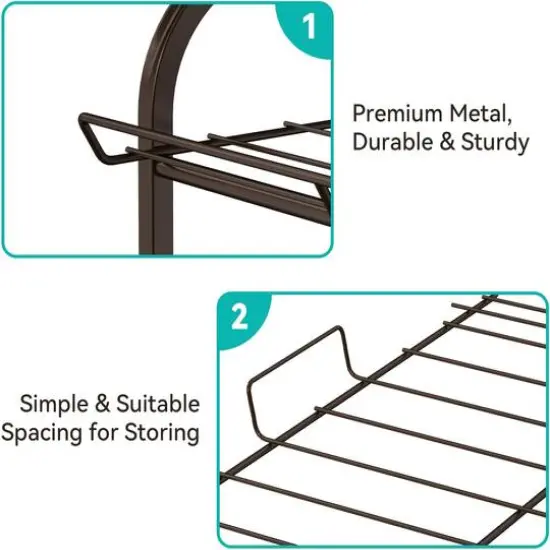 1

Premium Metal, Durable & Sturdy

2

Simple & Suitable Spacing for Storing