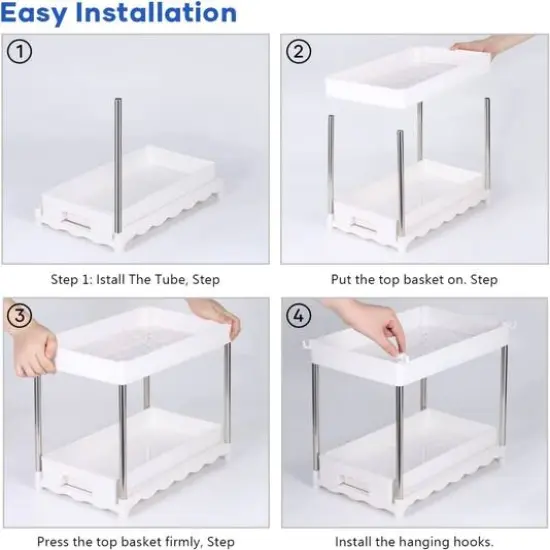 Easy Installation

①

Step 1: Istall The Tube, Step

②

Put the top basket on. Step

③

Press the top basket firmly, Step

④

Install the hanging hooks.