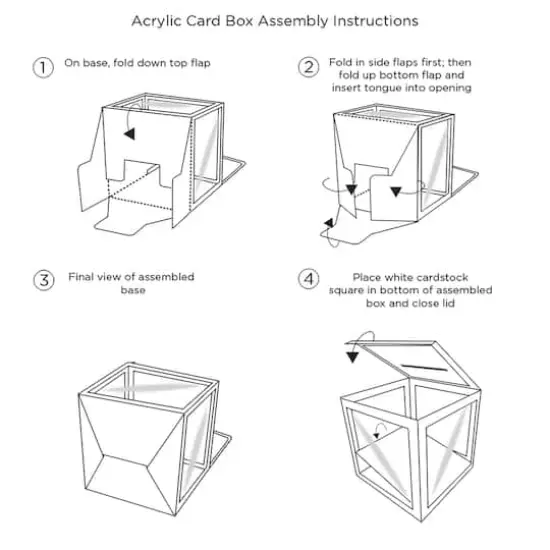 Acrylic Card Box Assembly Instructions

1 On base, fold down top flap

2 Fold in side flaps first; then fold up bottom flap and insert tongue into opening

3 Final view of assembled base

4 Place white cardstock square in bottom of assembled box and close lid