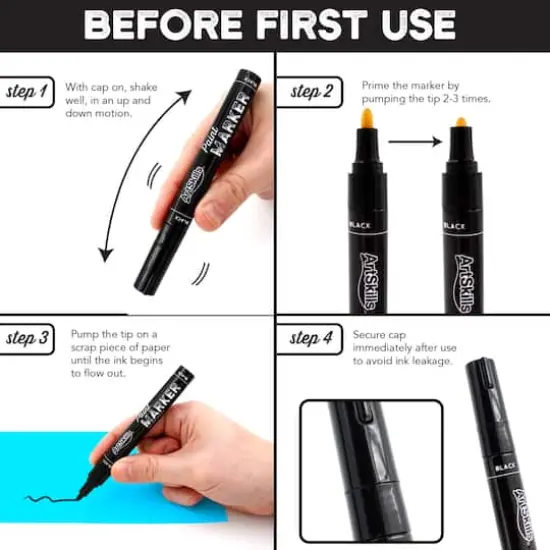 BEFORE FIRST USE

step 1
With cap on, shake well, in an up and down motion.

Paint MARKER
ArtSkills
BLACK

step 2
Prime the marker by pumping the tip 2-3 times.

BLACK
ArtSkills

BLACK
ArtSkills

step 3
Pump the tip on a scrap piece of paper until the ink begins to flow out.

Paint MARKER
ArtSkills

step 4
Secure cap immediately after use to avoid ink leakage.

BLACK
ArtSkills