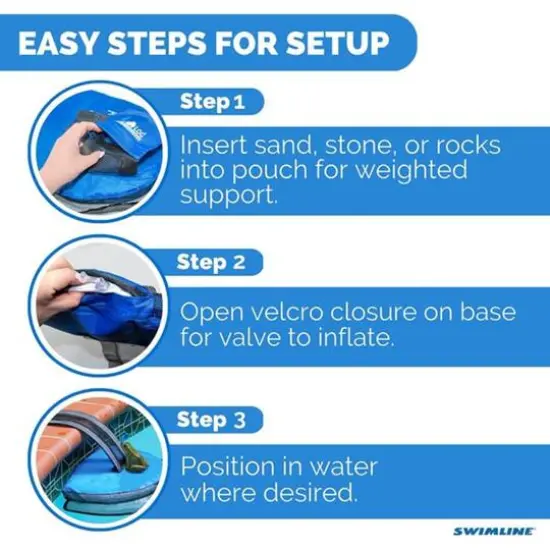 EASY STEPS FOR SETUP

Step 1

Insert sand, stone, or rocks into pouch for weighted support.

Step 2

Open velcro closure on base for valve to inflate.

Step 3

Position in water where desired.

SWIMLINE