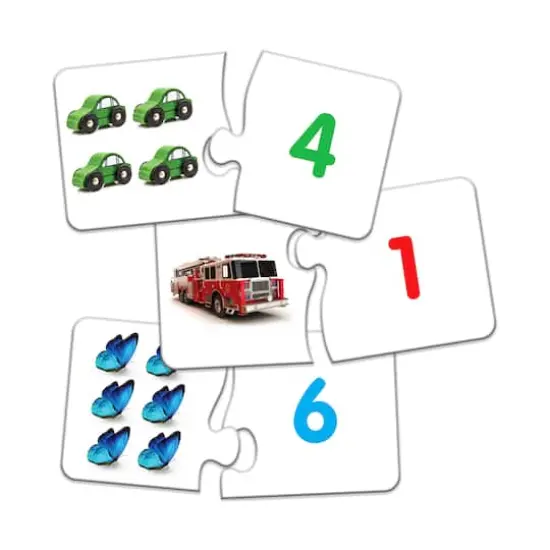 4

1

6