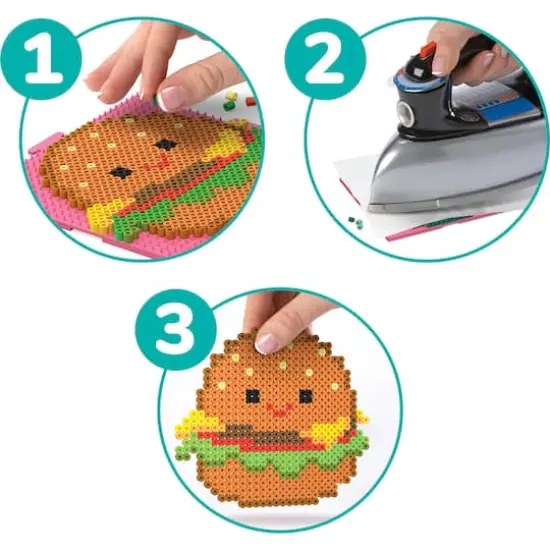 1

2

3