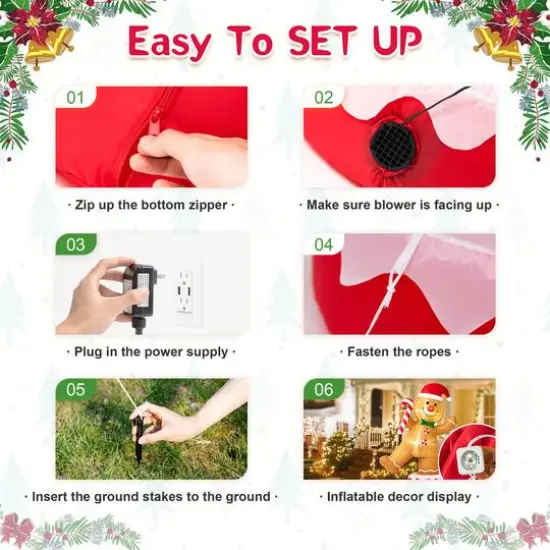 Easy To SET UP

01

· Zip up the bottom zipper ·

02

· Make sure blower is facing up ·

03

· Plug in the power supply ·

04

· Fasten the ropes ·

05

· Insert the ground stakes to the ground ·

06

· Inflatable decor display ·