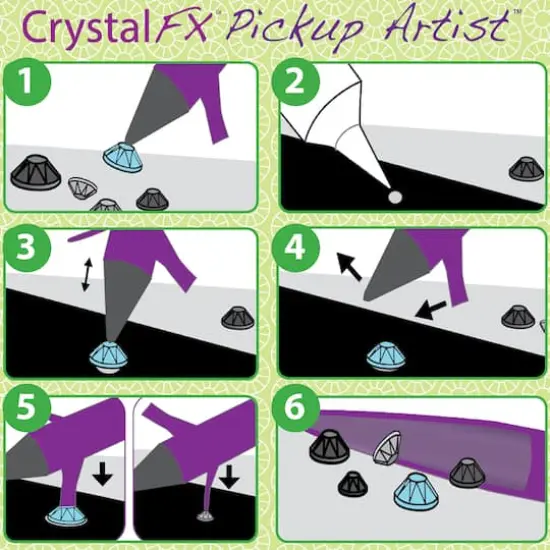 CrystalFX™ Pickup Artist™

1

2

3

4

5

6